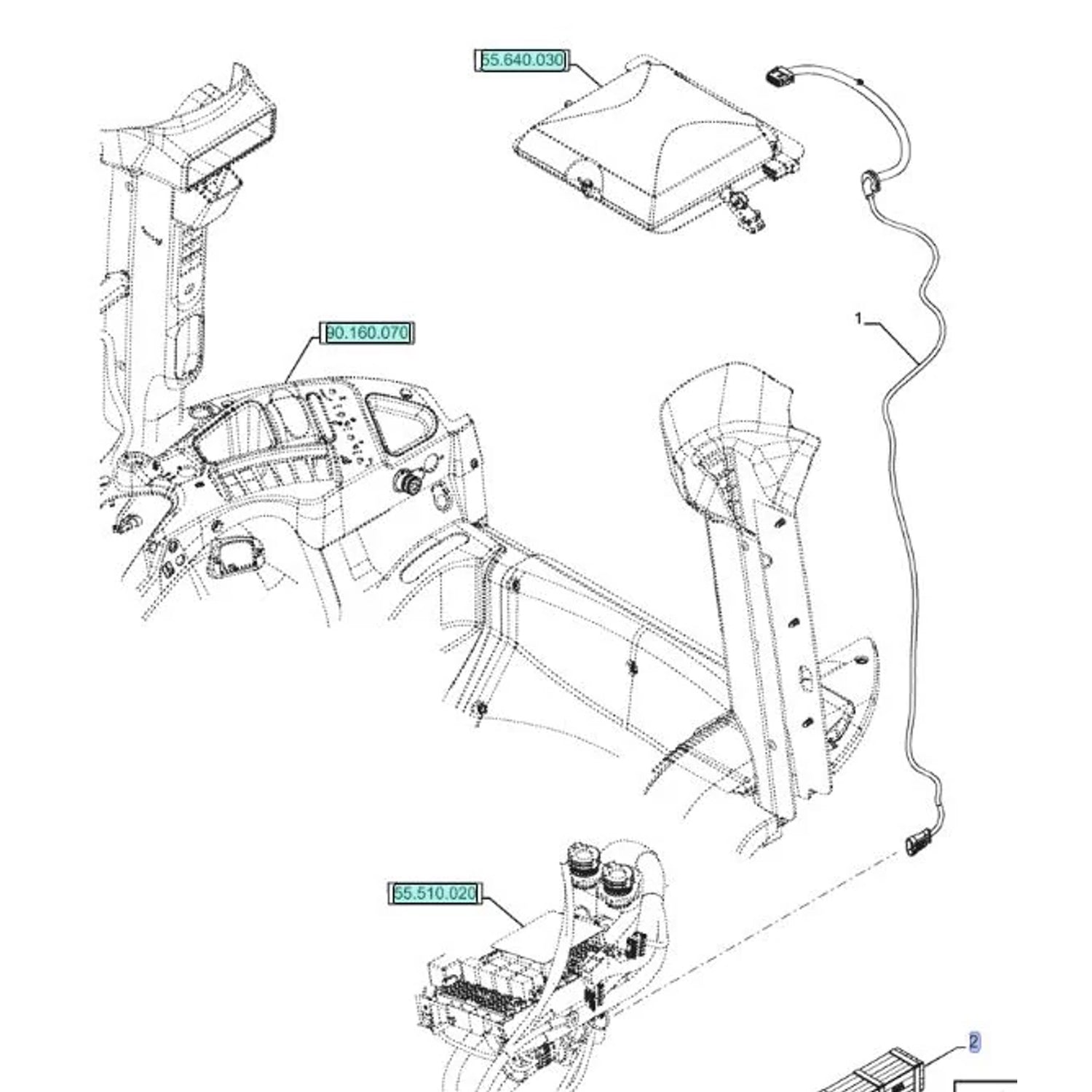 55.640.030

90.160.070

1

55.510.020

2