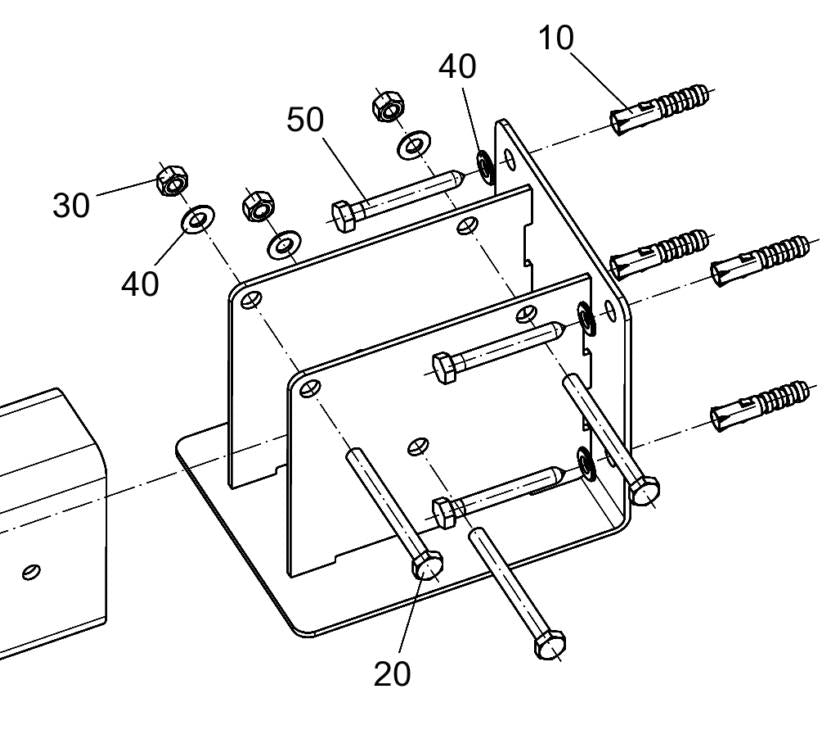 10
40
50
30
40
20