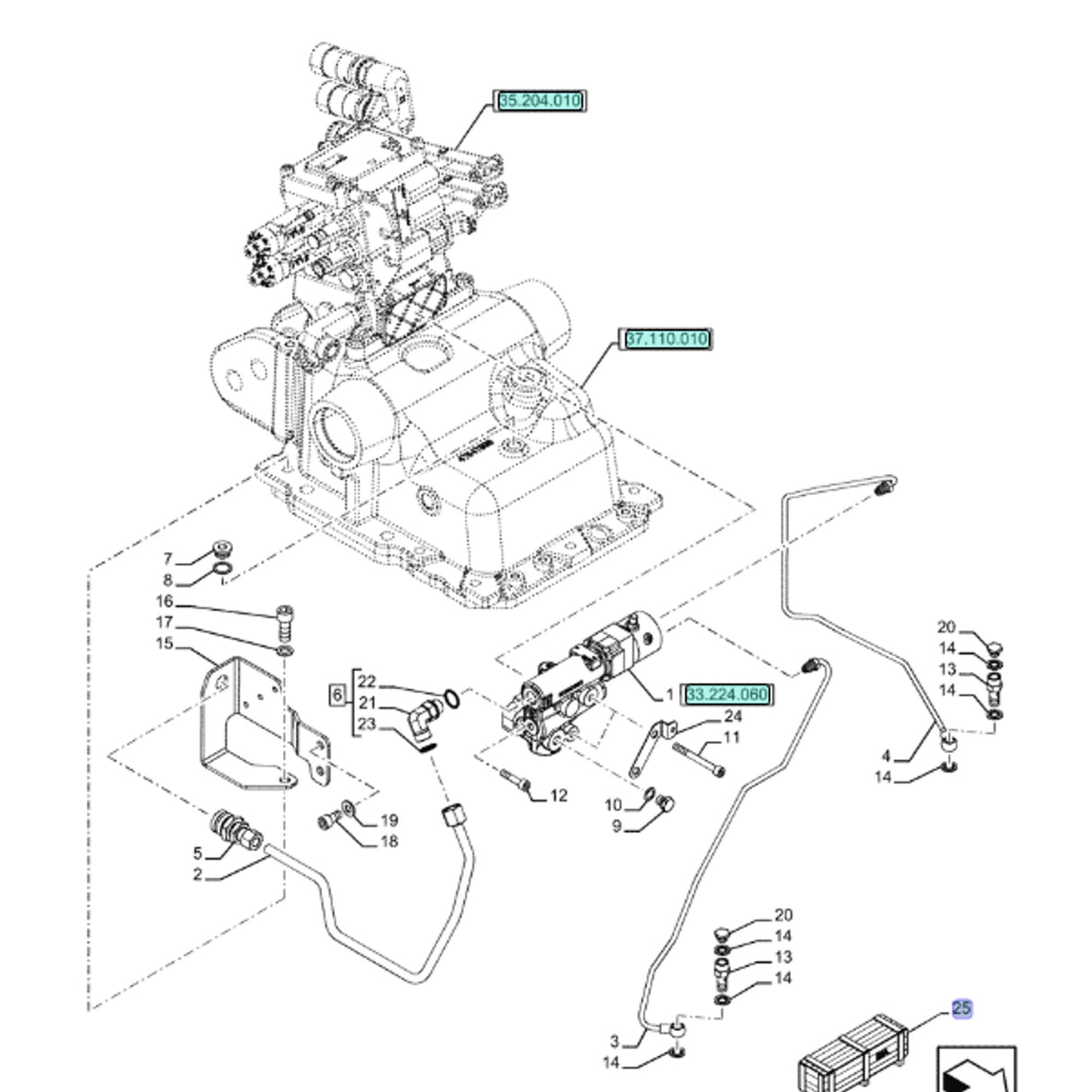 35.204.010

37.110.010

7
8
16
17
15
6
22
21
23
1
33.224.060
24
11
12
10
9
19
18
5
2
20
14
13
14
4
14
20
14
13
14
3
14
25