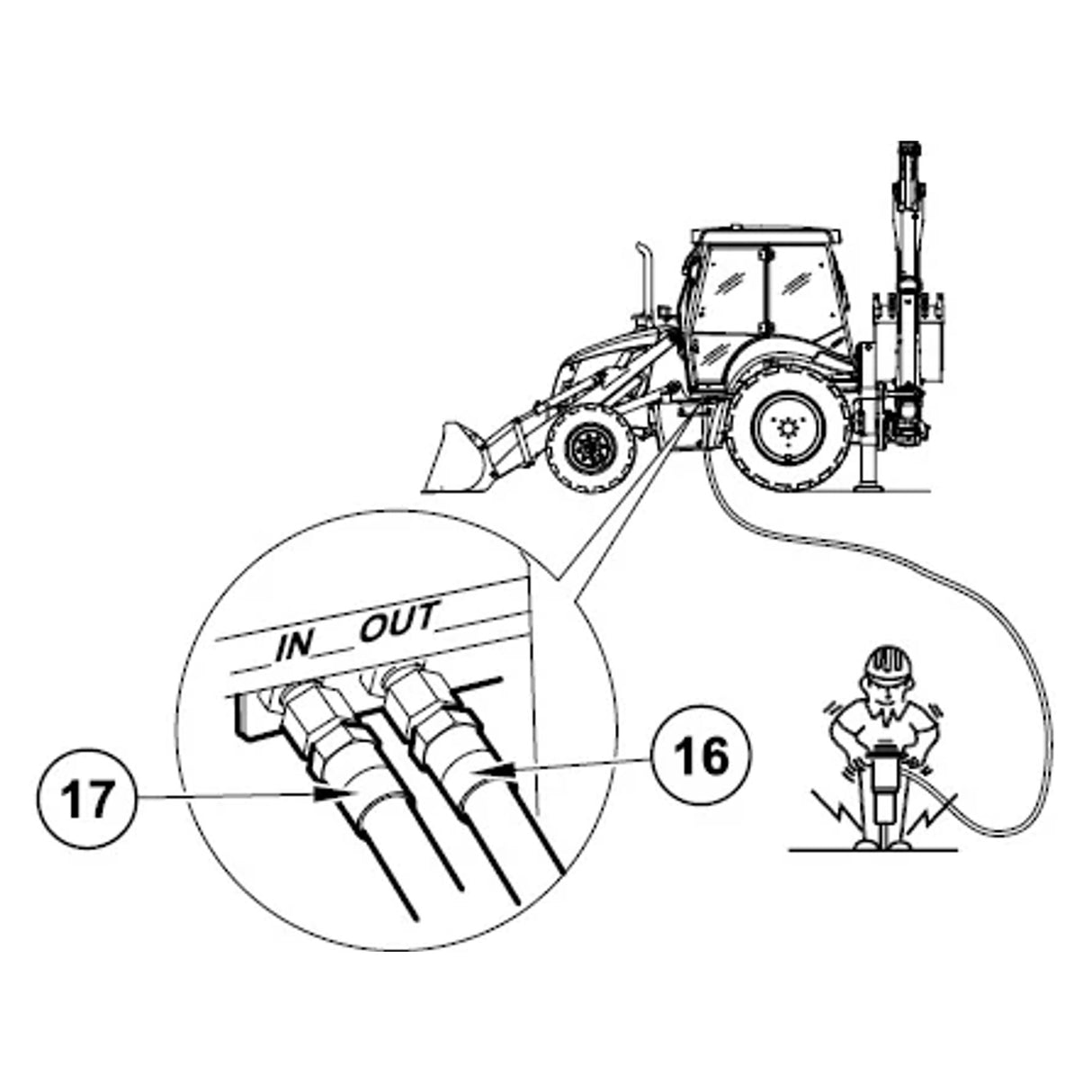 IN OUT
17
16