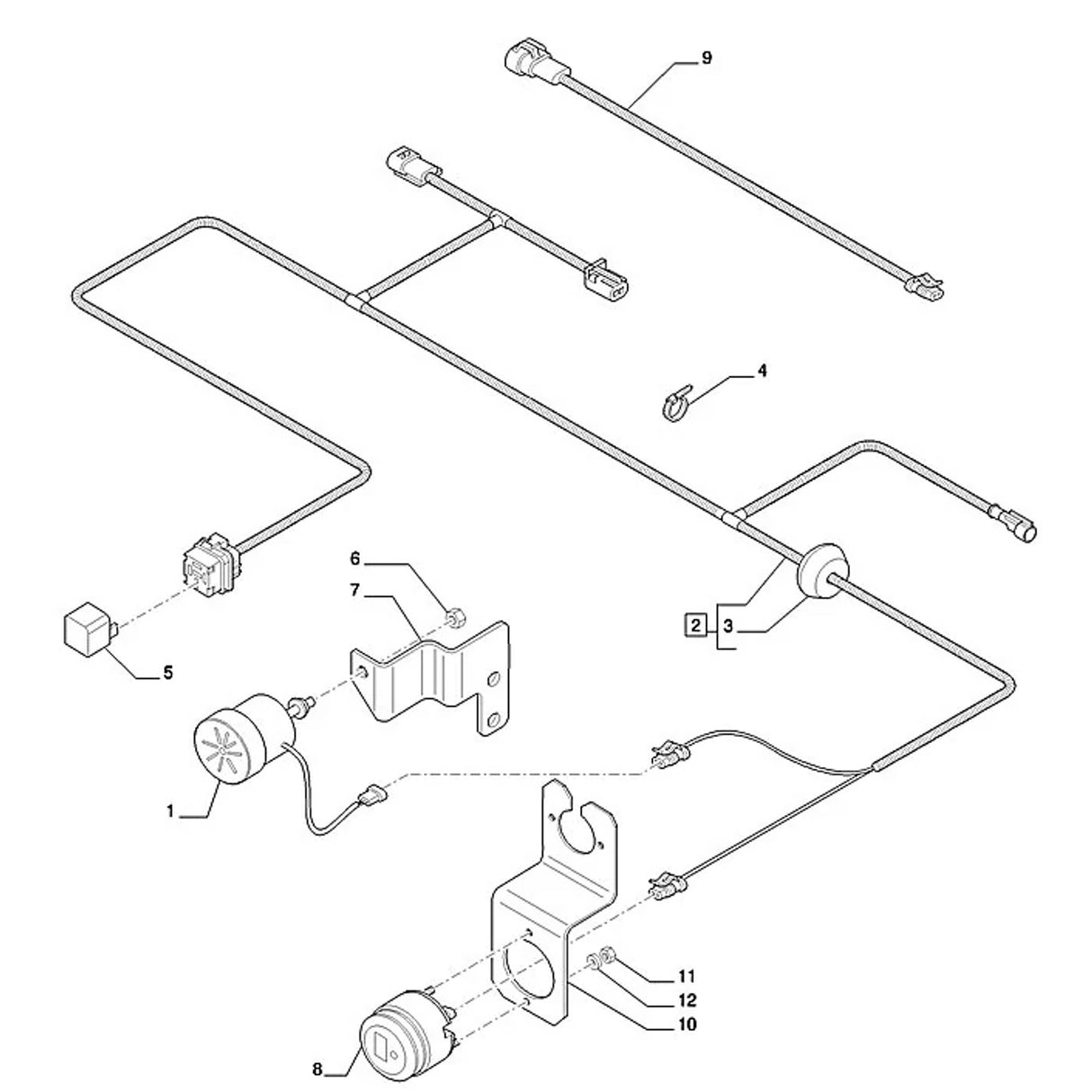 9
4
6
7
2 3
5
1
11
12
10
8