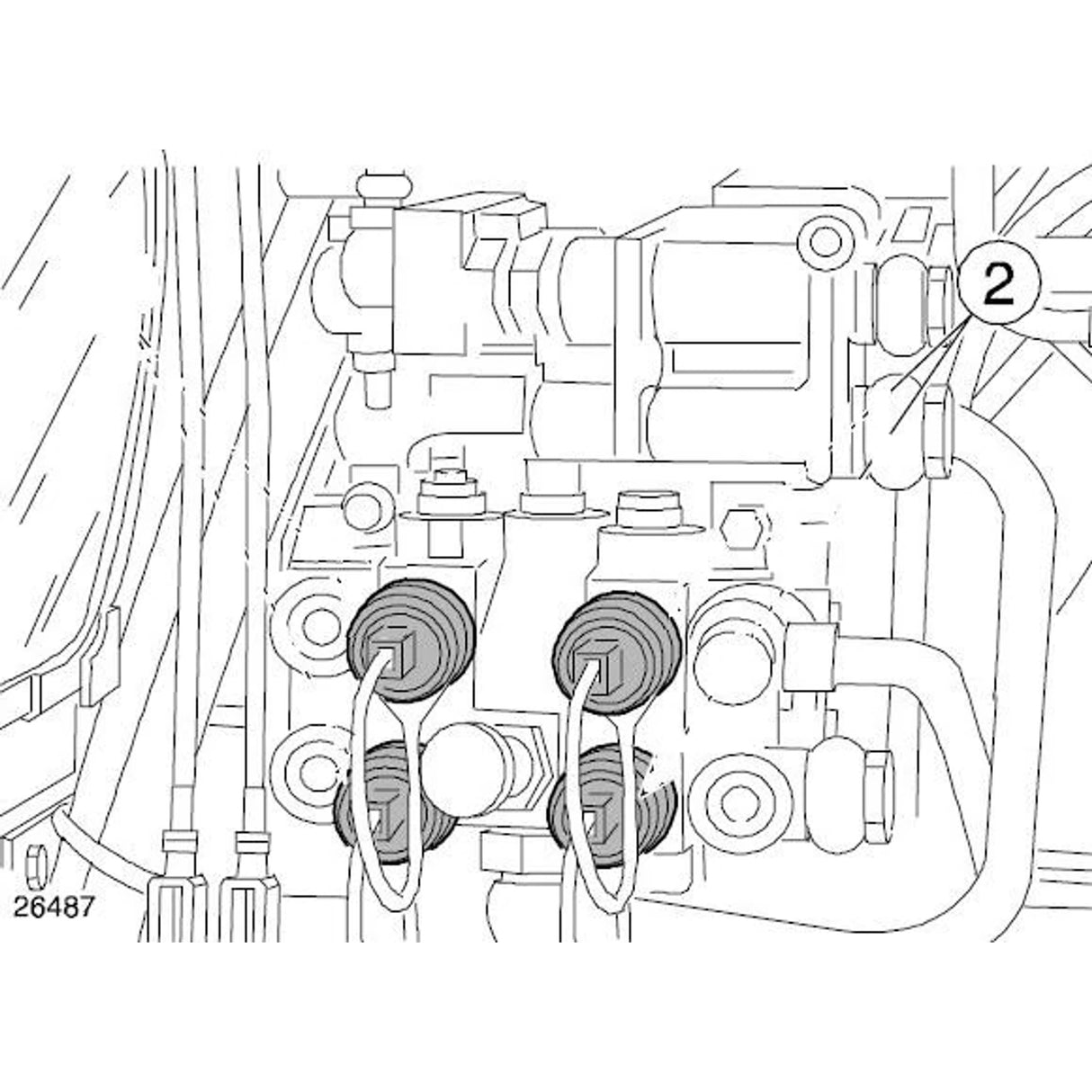 2

26487