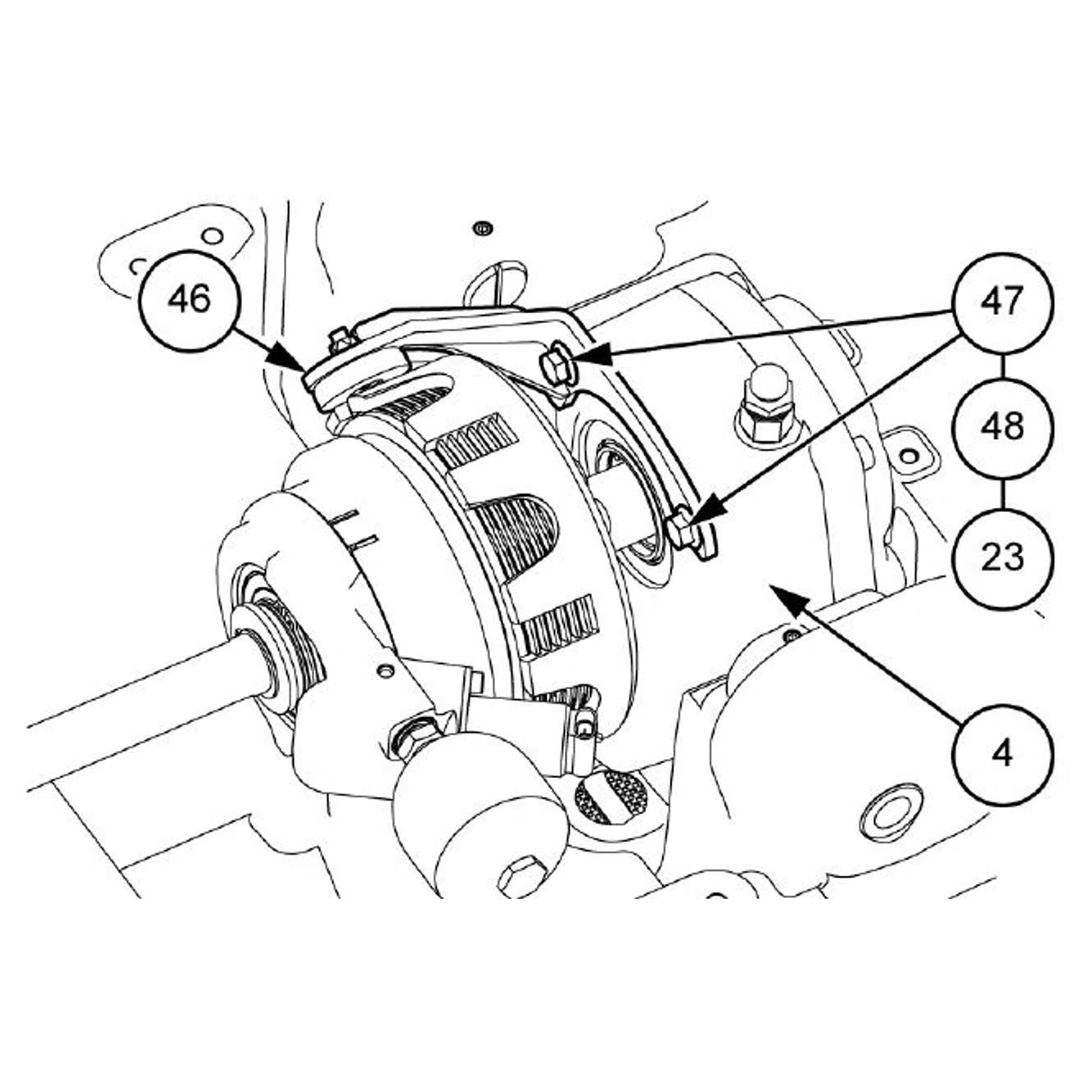 46

47

48

23

4