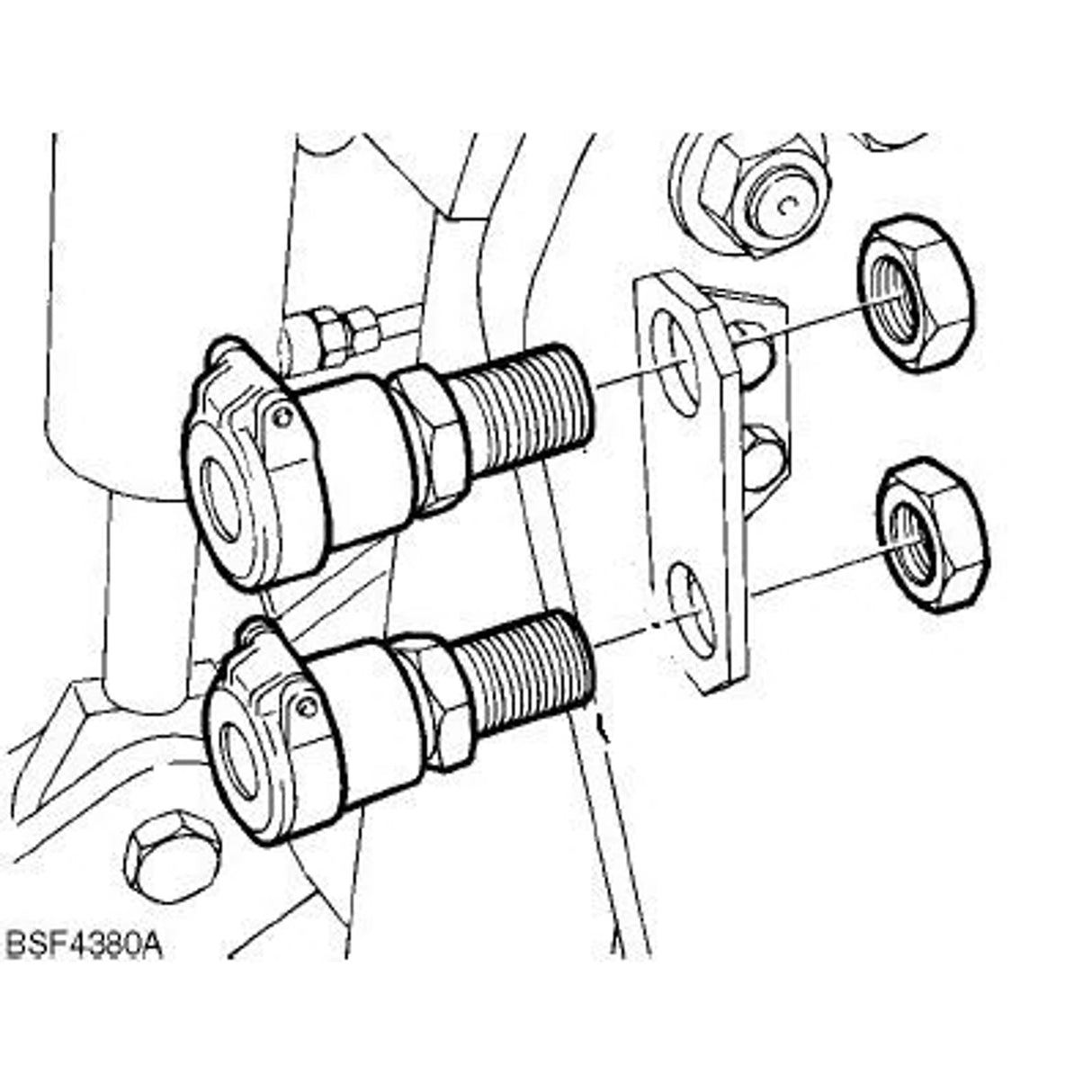 BSF4380A