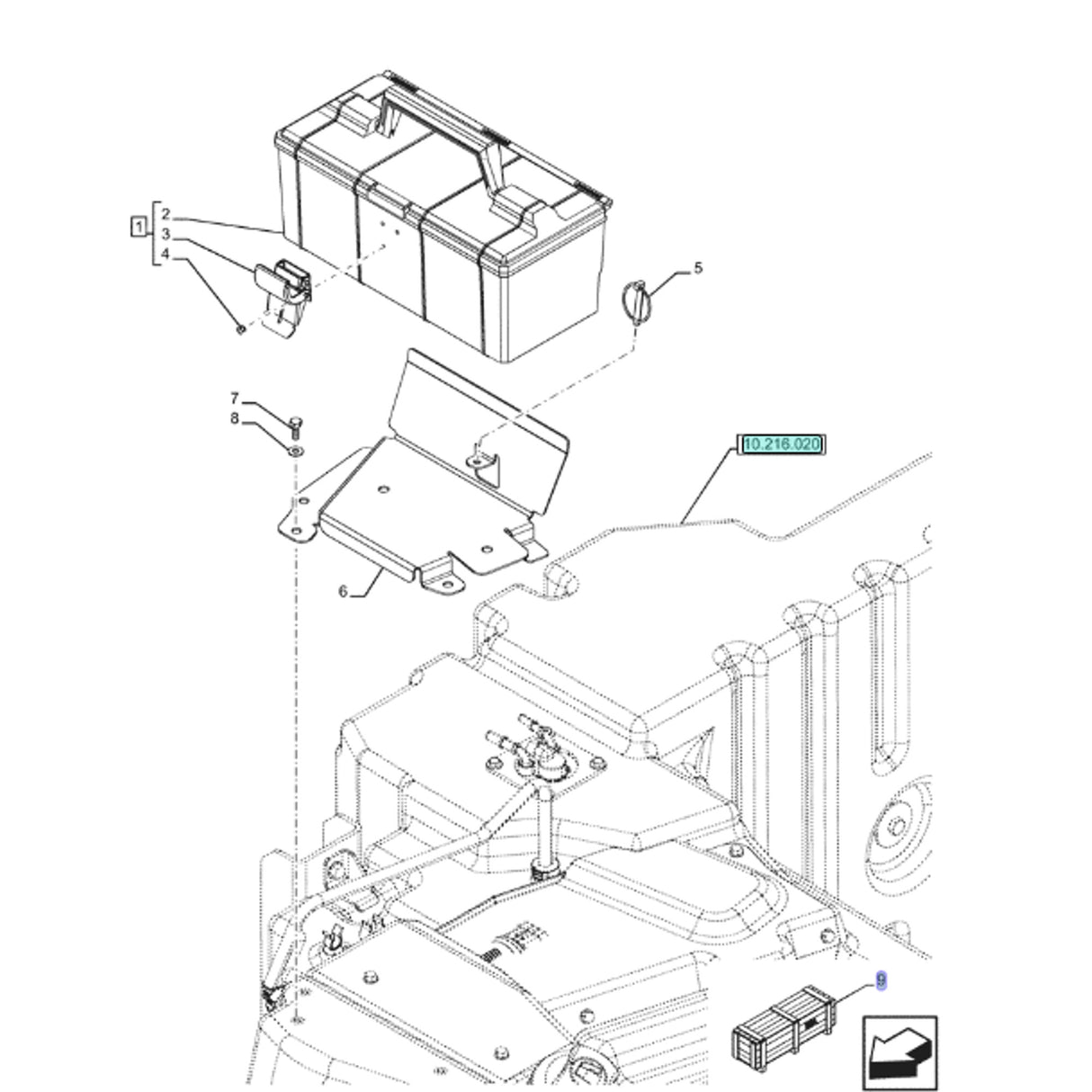 1
2
3
4
5
7
8
6
10.216.020
9