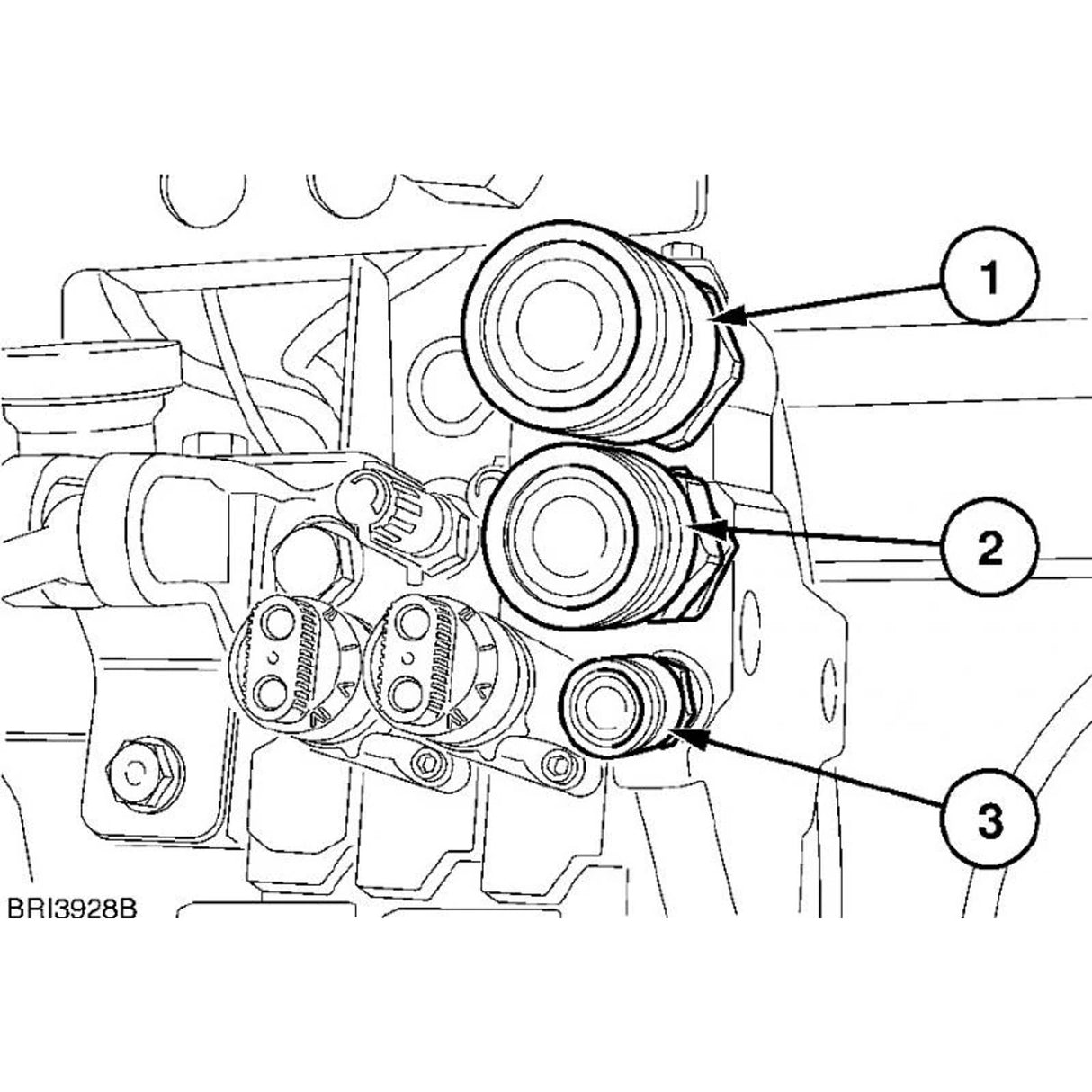 1
2
3
BRI3928B