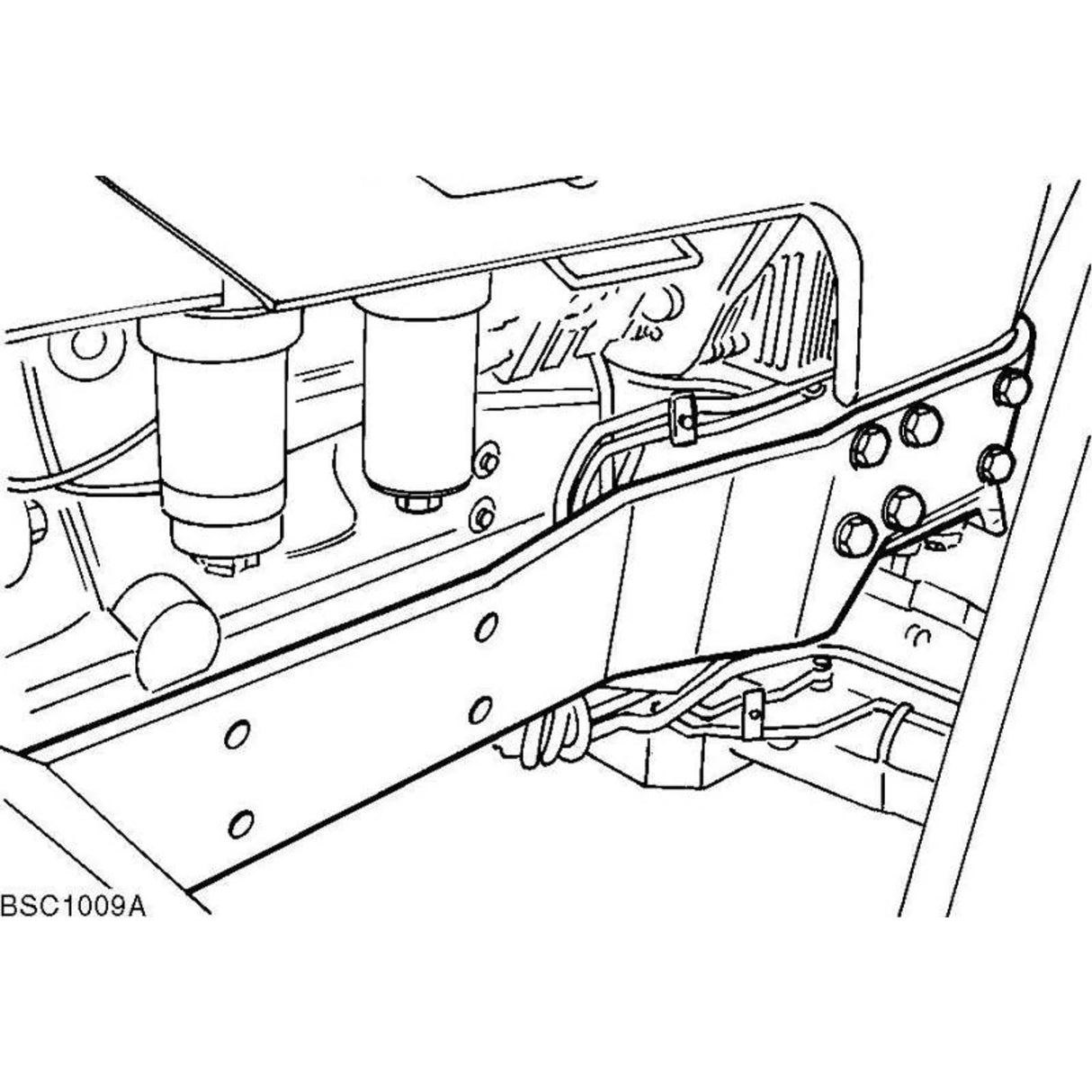 BSC1009A