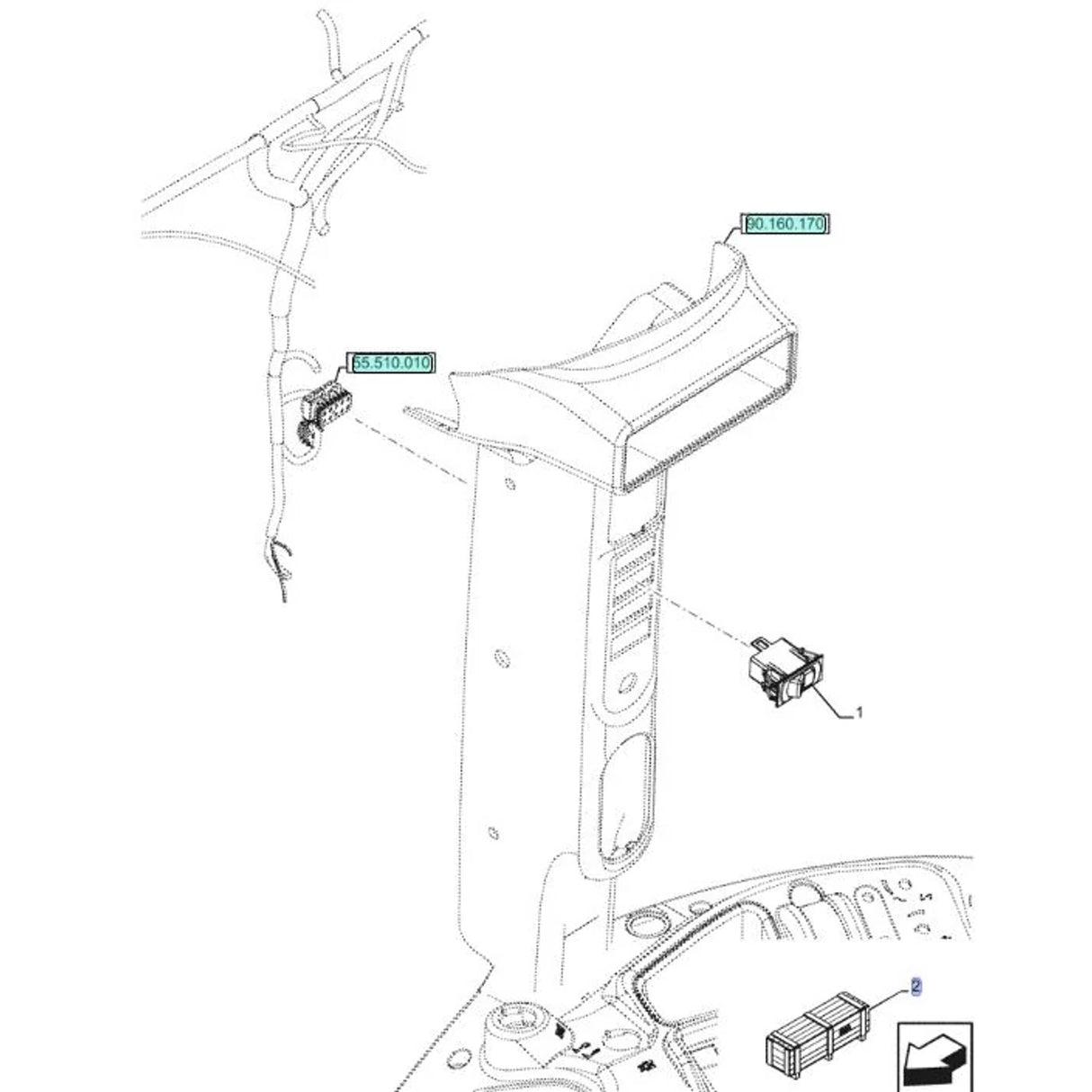 90.160.170

55.510.010

1

2