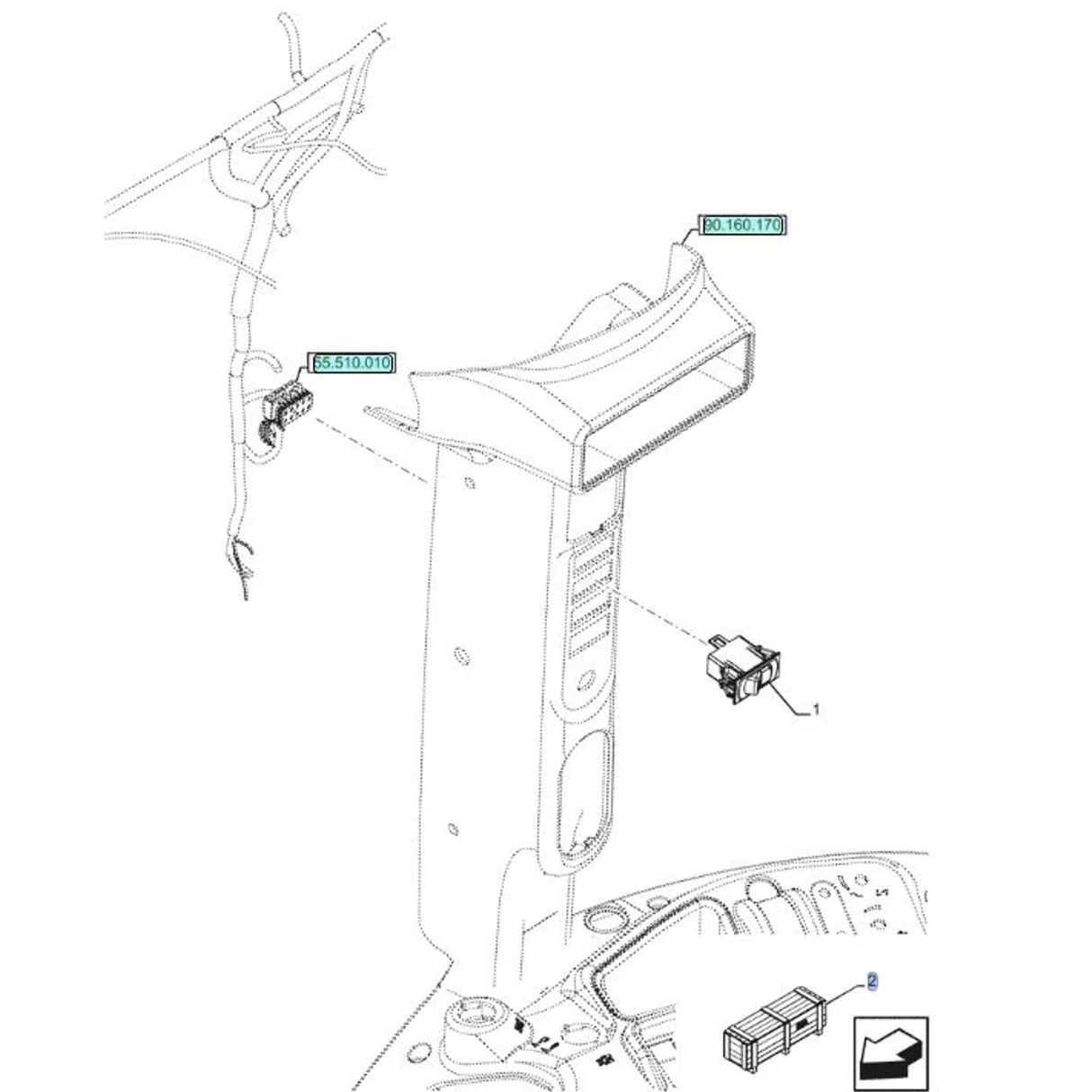 90.160.170

55.510.010

1

2