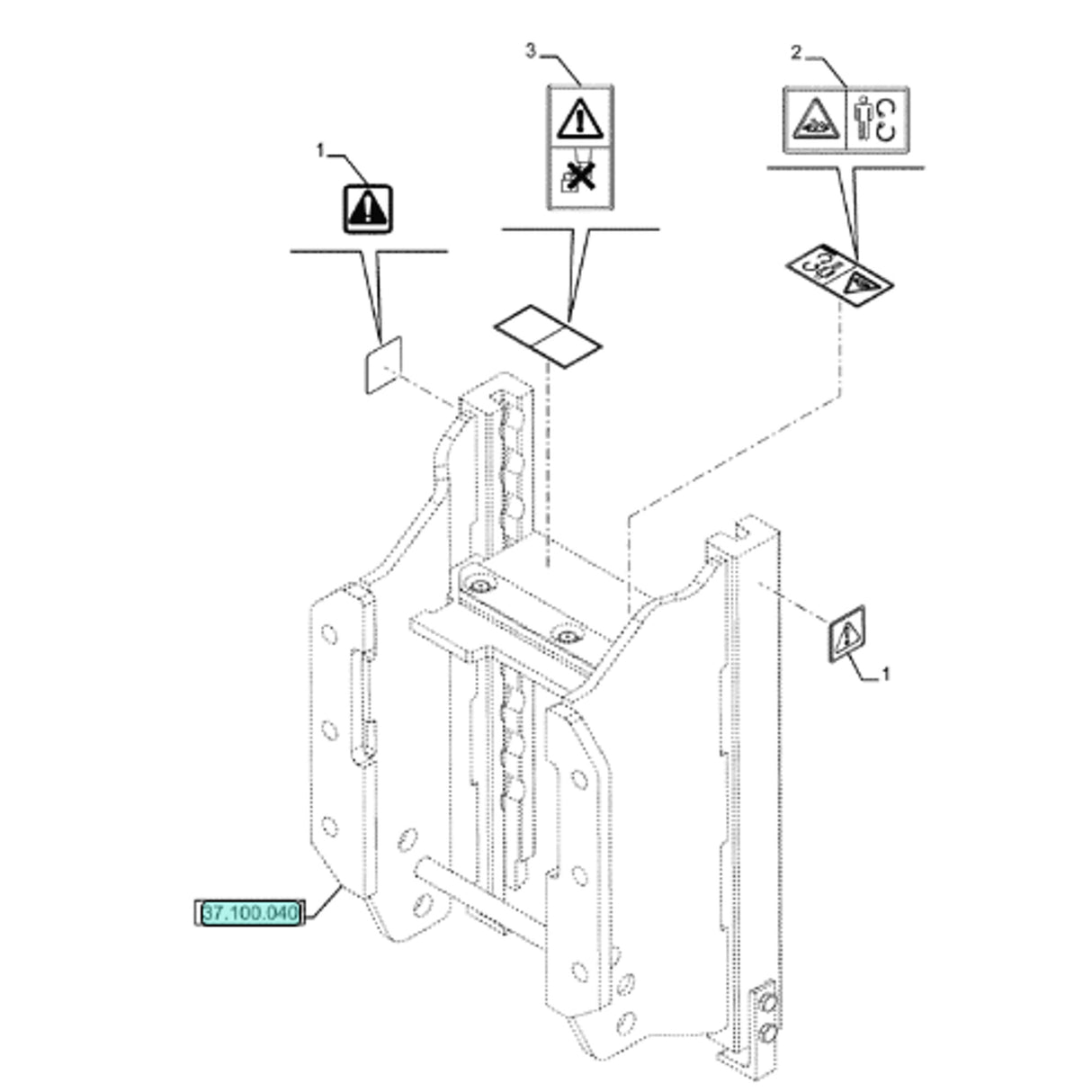 3

2

1

1

37.100.040