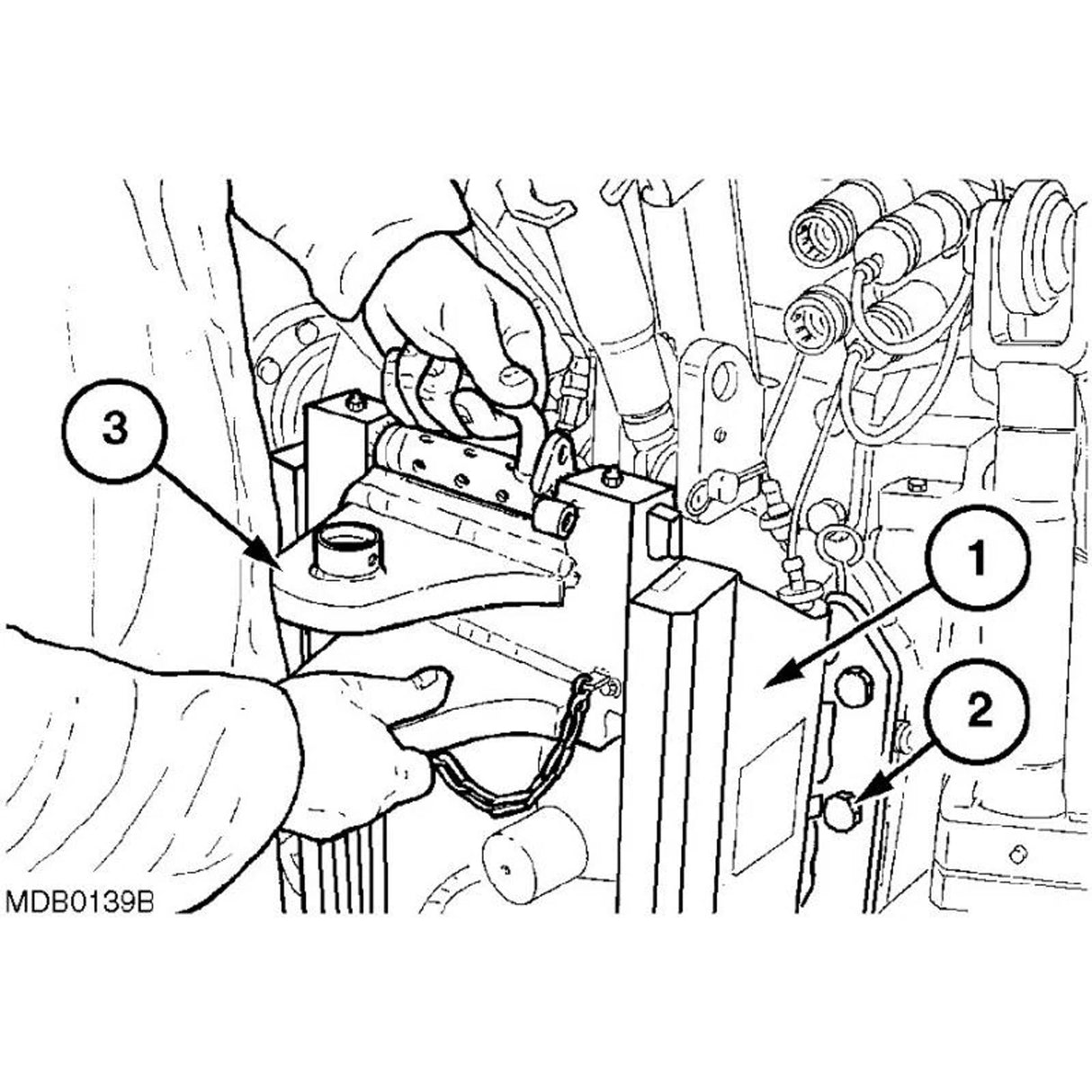 3

1

2

MDB0139B