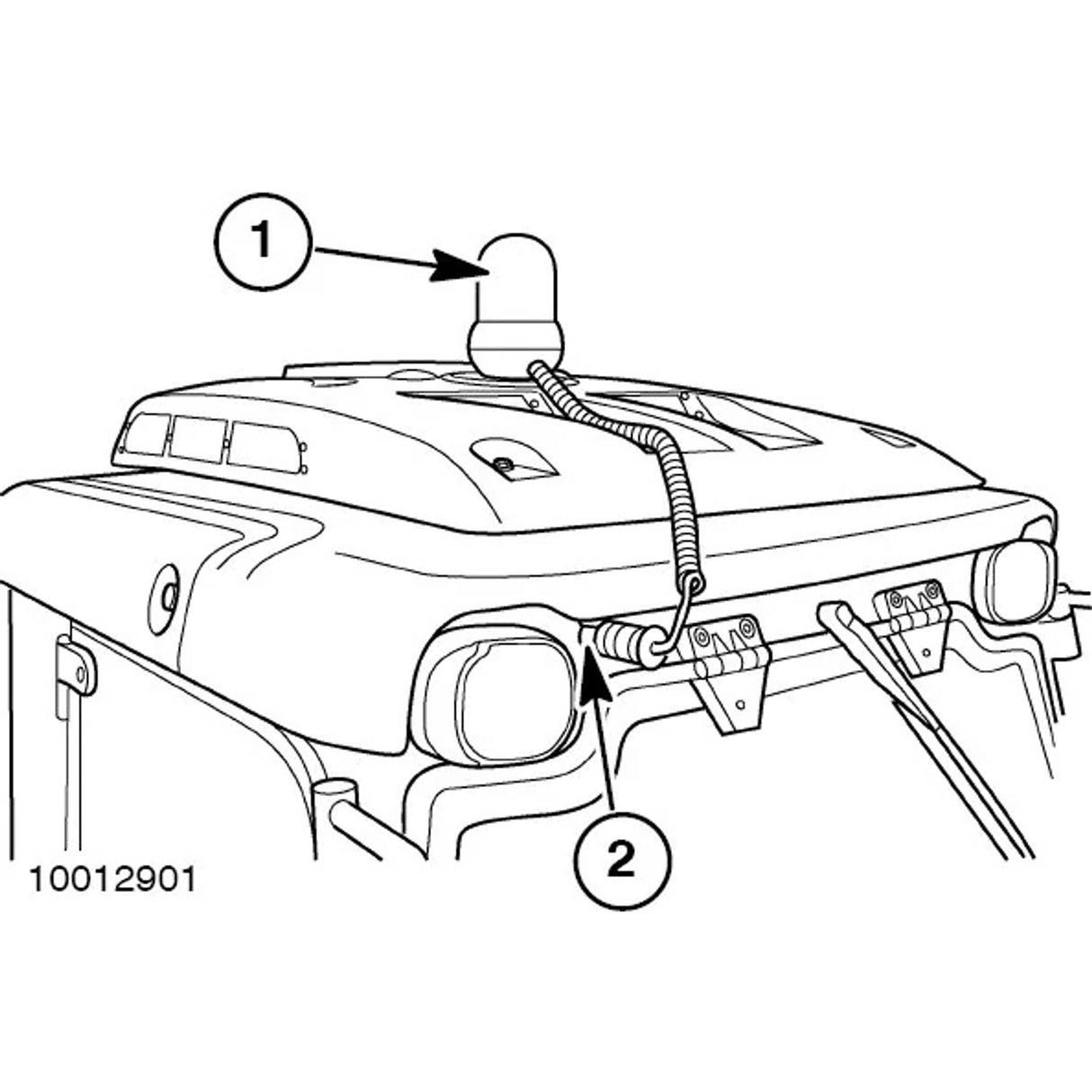 1

2

10012901