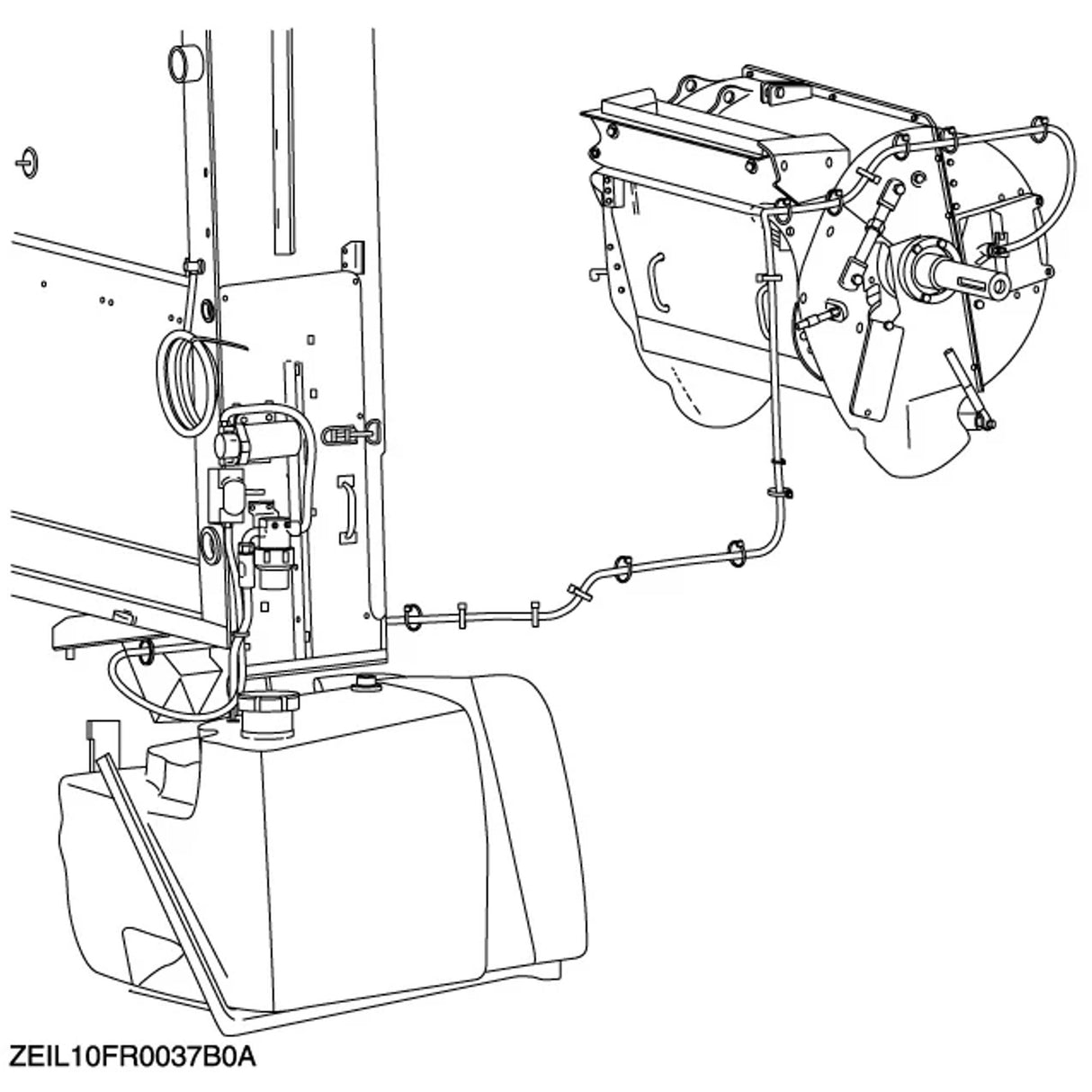 ZEIL10FR0037B0A