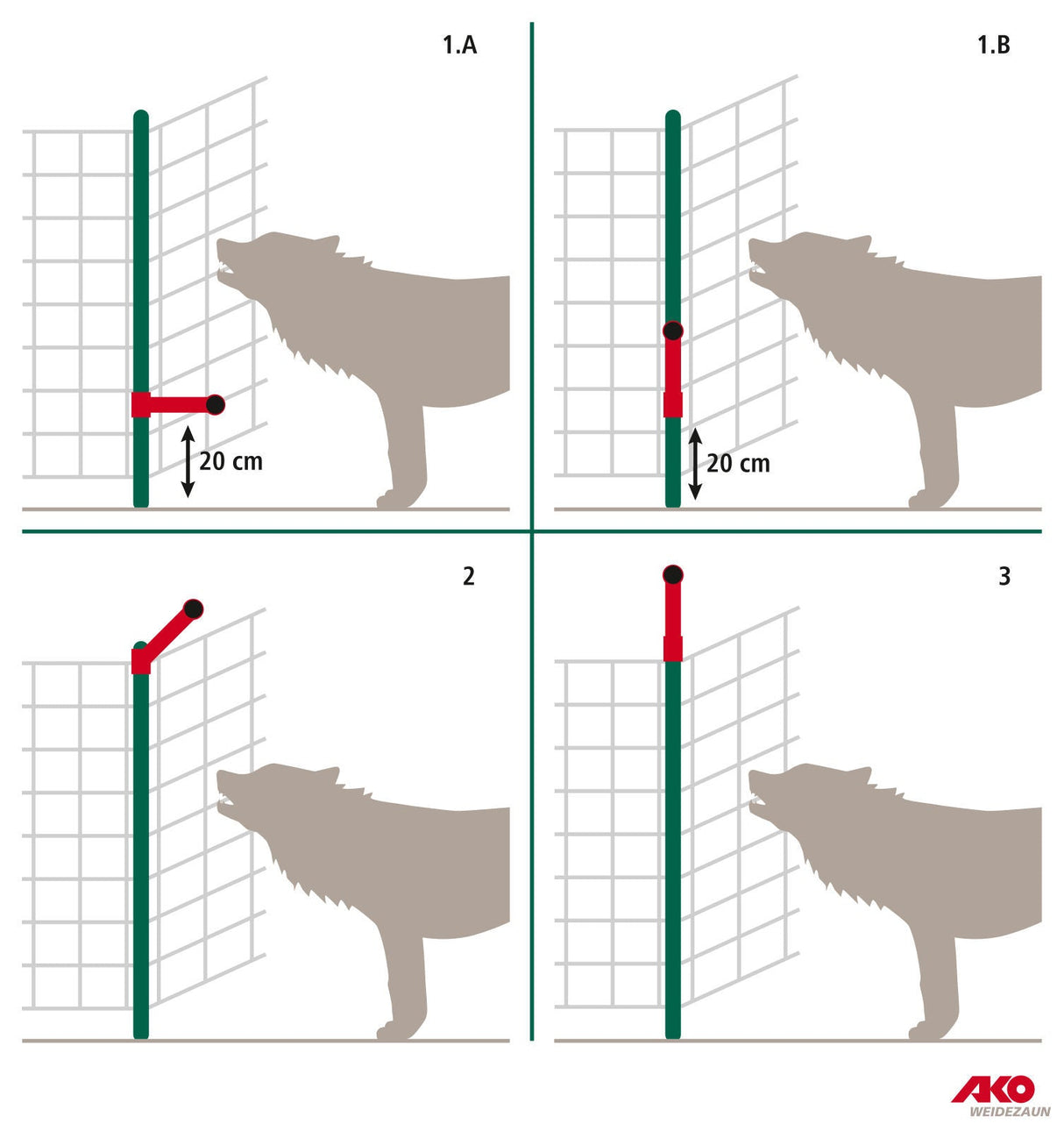 1.A

20 cm

1.B

20 cm

2

3

AKO
WEIDEZAUN