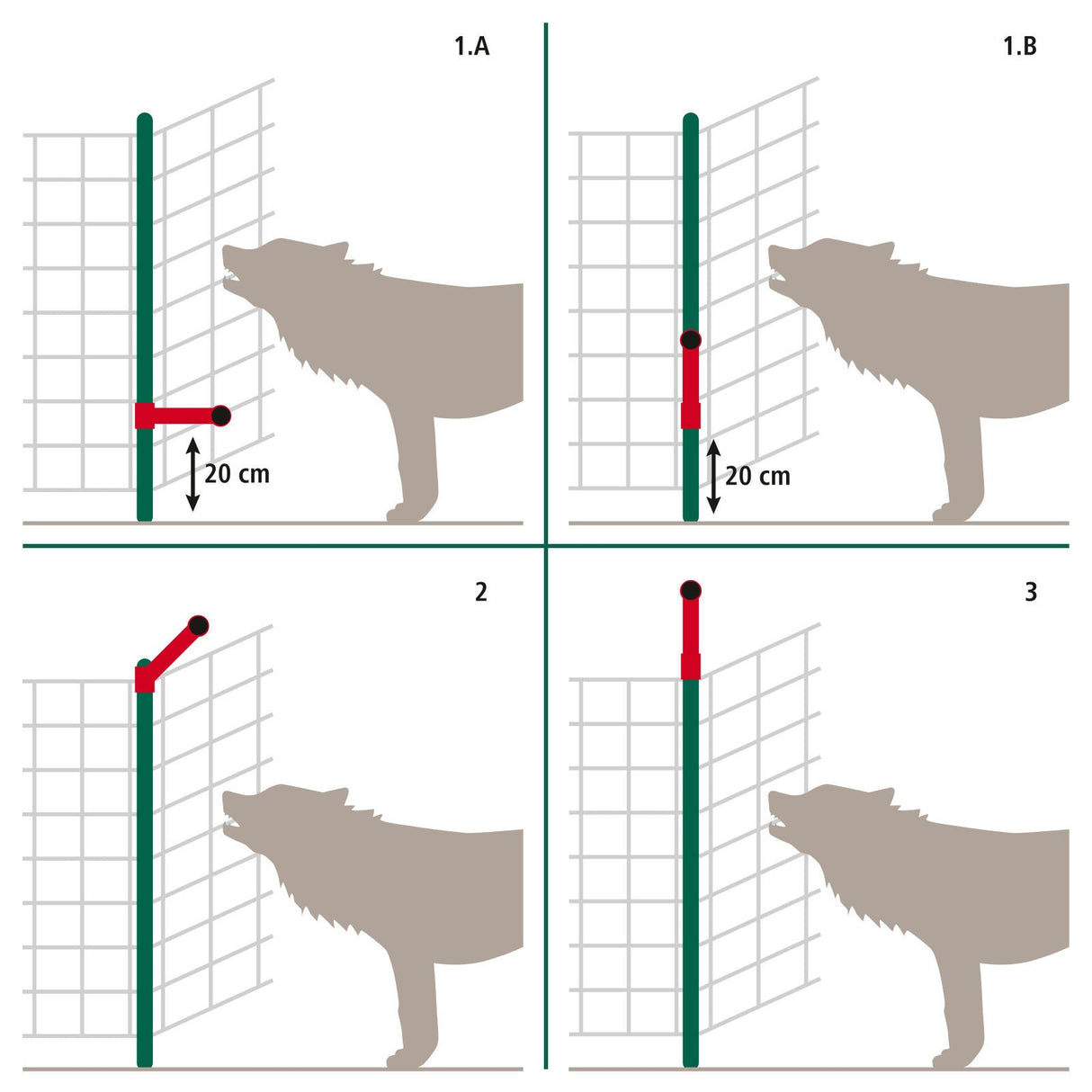 1.A

20 cm

1.B

20 cm

2

3