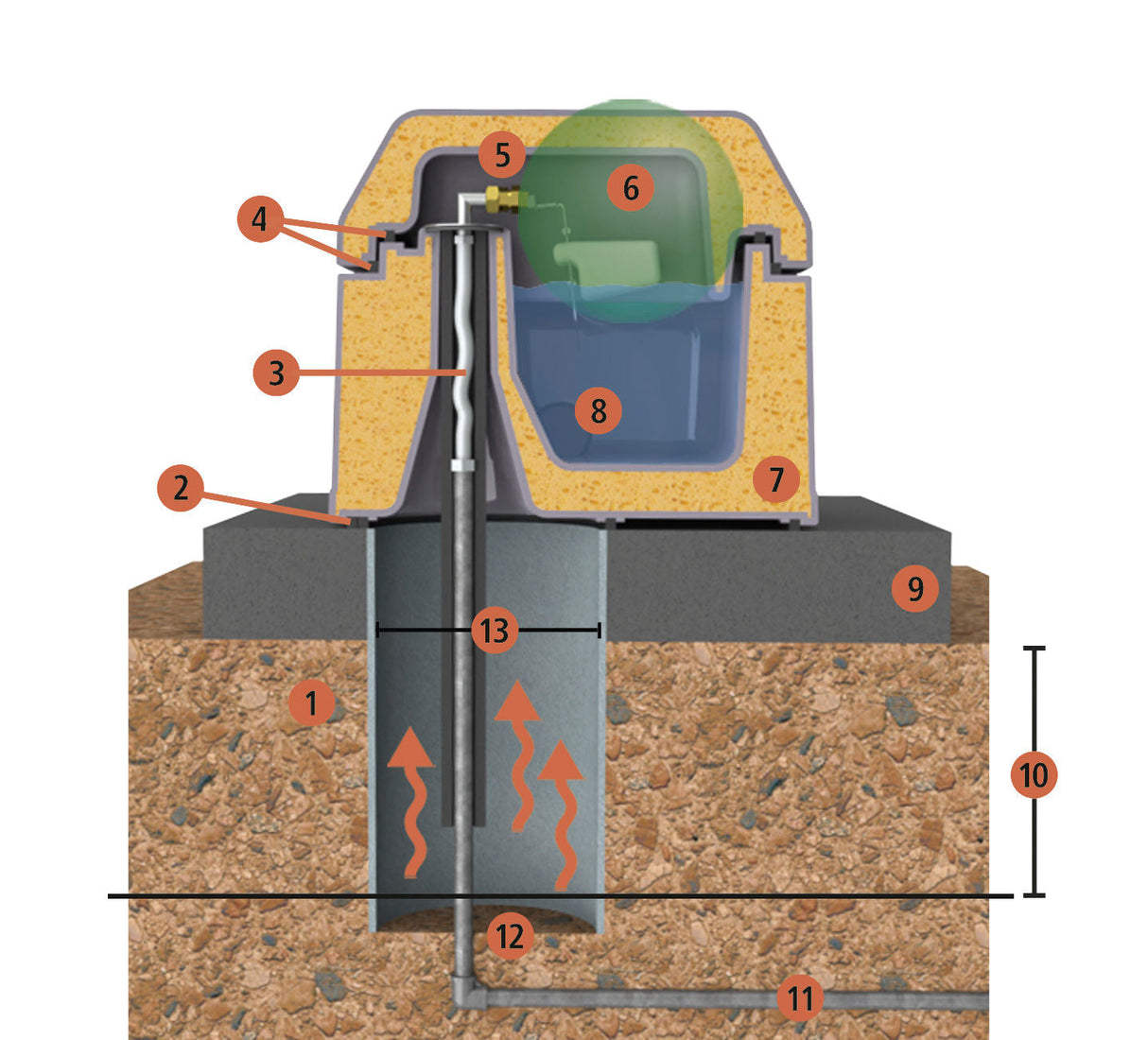 5
6
4
3
8
2
7
9
13
1
10
12
11